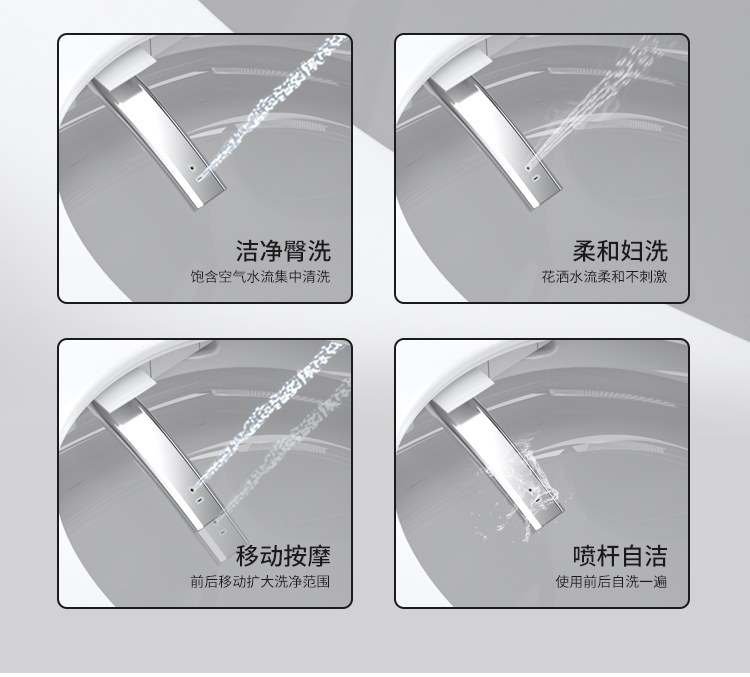 洁净臀洗
饱含空气水流集中清洗

柔和妇洗
花洒水流柔和不刺激

移动按摩
前后移动扩大洗净范围

喷杆自洁
使用前后自洗一遍