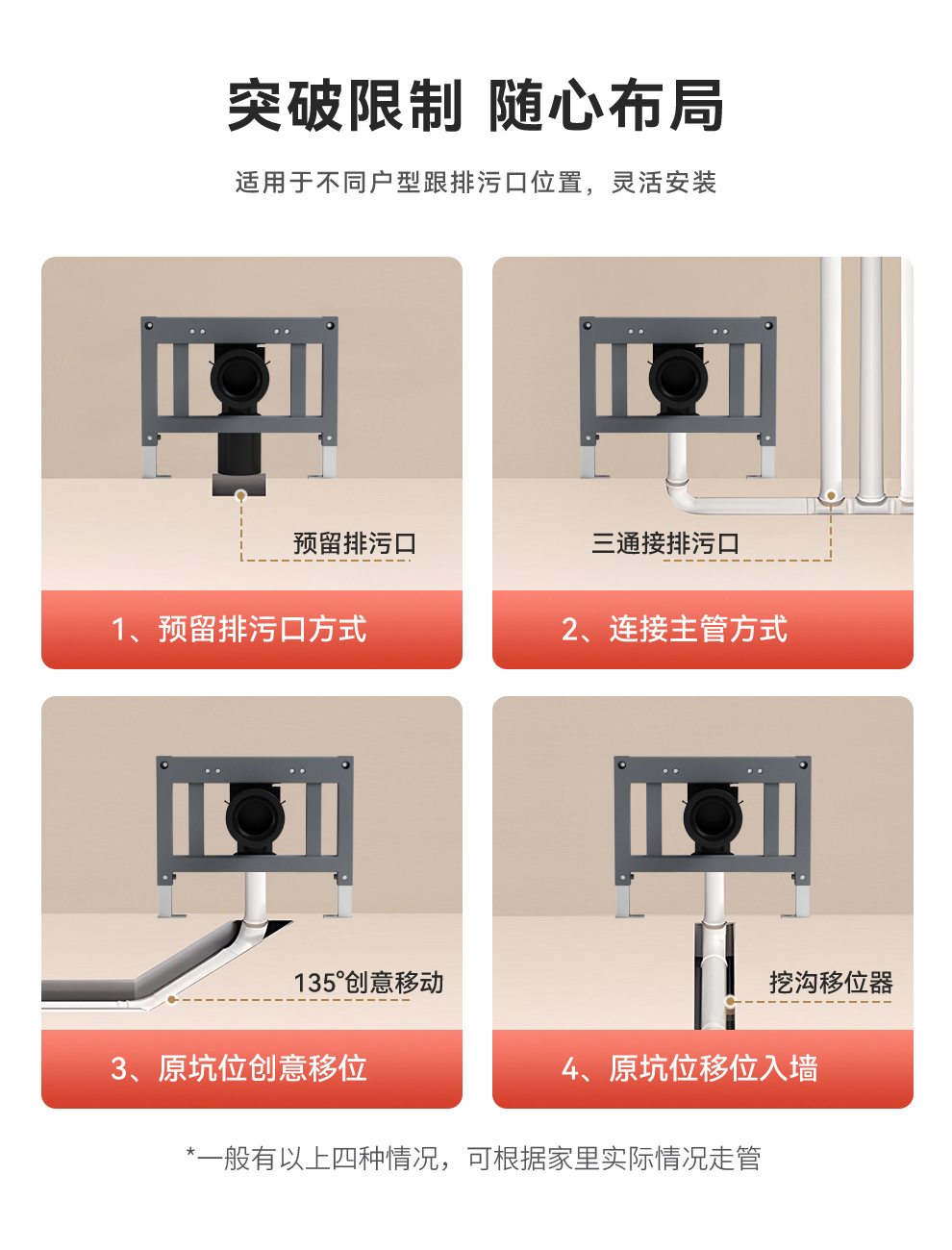 突破限制 随心布局

适用于不同户型跟排污口位置，灵活安装

预留排污口

1、预留排污口方式

三通接排污口

2、连接主管方式

135°创意移动

3、原坑位创意移位

挖沟移位器

4、原坑位移位入墙

*一般有以上四种情况，可根据家里实际情况走管